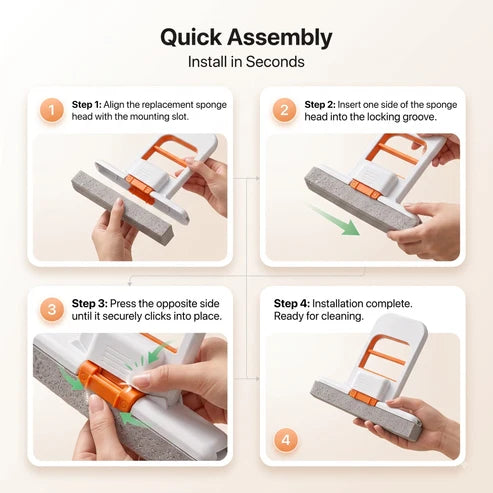 Quick Assembly

Install in Seconds

1 Step 1: Align the replacement sponge head with the mounting slot.

2 Step 2: Insert one side of the sponge head into the locking groove.

3 Step 3: Press the opposite side until it securely clicks into place.

Step 4: Installation complete. Ready for cleaning.

4